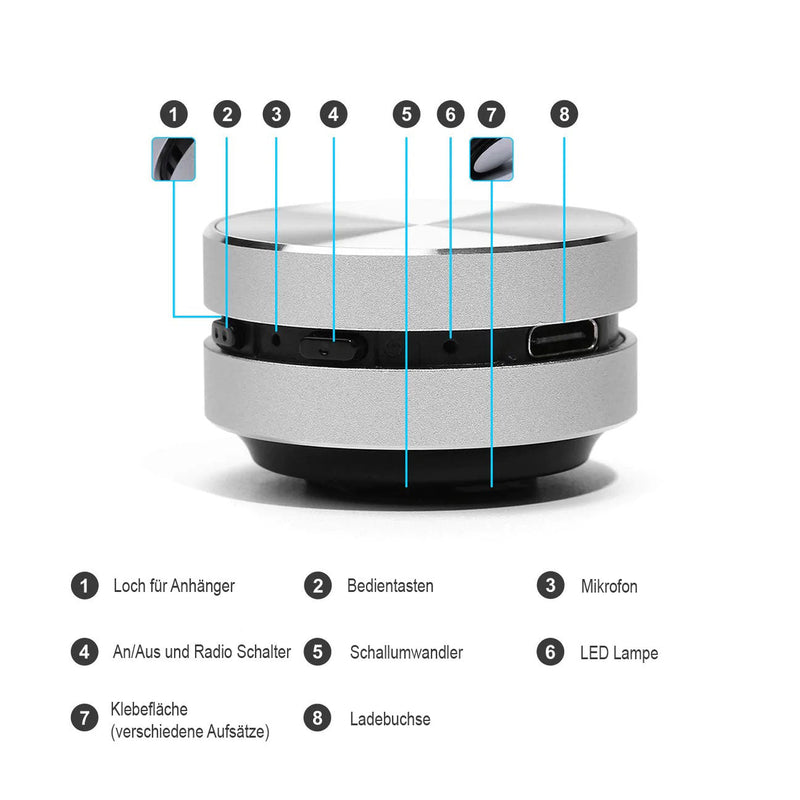 1 2 3 4 5 6 7 8

1 Loch für Anhänger
2 Bedientasten
3 Mikrofon
4 An/Aus und Radio Schalter
5 Schallumwandler
6 LED Lampe
7 Klebefläche (verschiedene Aufsätze)
8 Ladebuchse